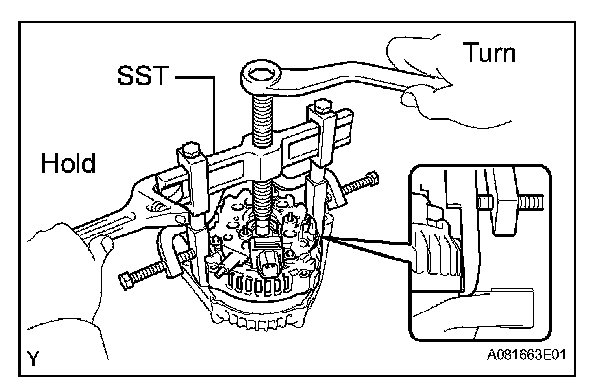 Turn
SST
Hold
Y
A081663E01