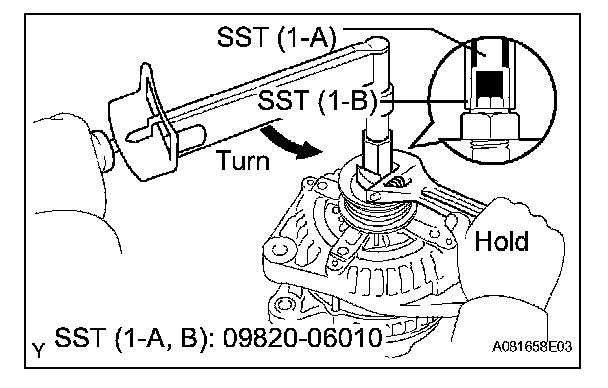 SST (1-A)
SST (1-B)
Turn
Hold
Y SST (1-A, B): 09820-06010
A081658E03