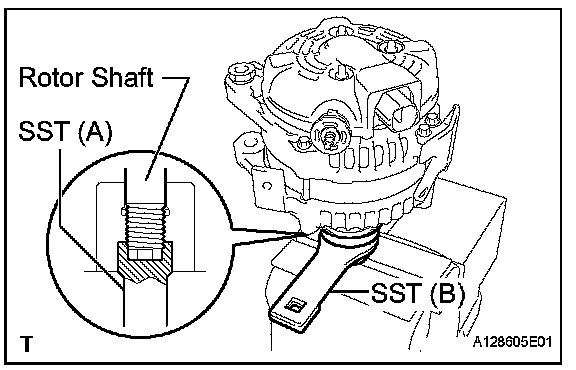 Rotor Shaft
SST (A)
SST (B)
T
A128605E01