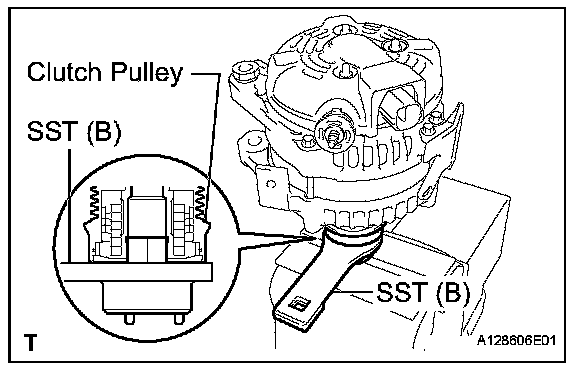 Clutch Pulley

SST (B)

SST (B)

T

A128606E01