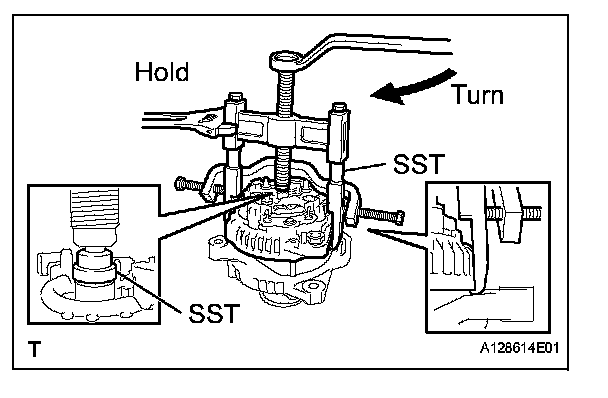 Hold
Turn
SST
SST
T
A128614E01