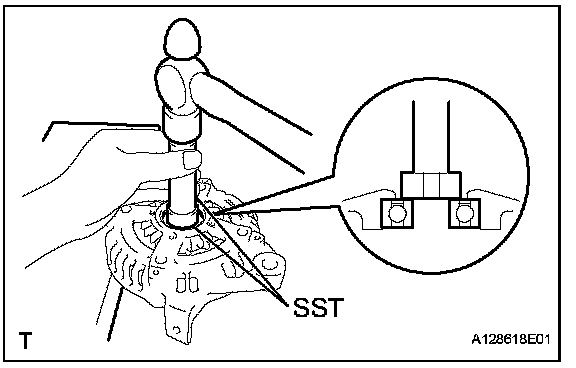 SST

T

A128618E01