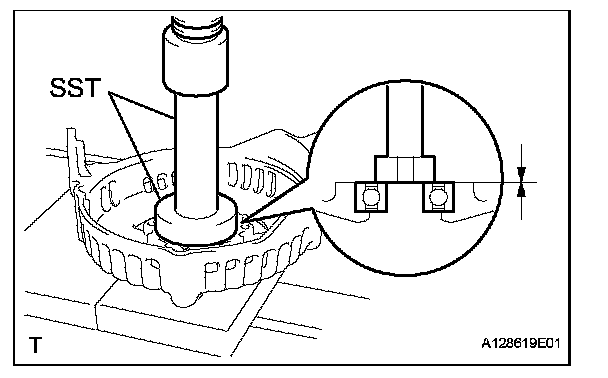 SST

T

A128619E01