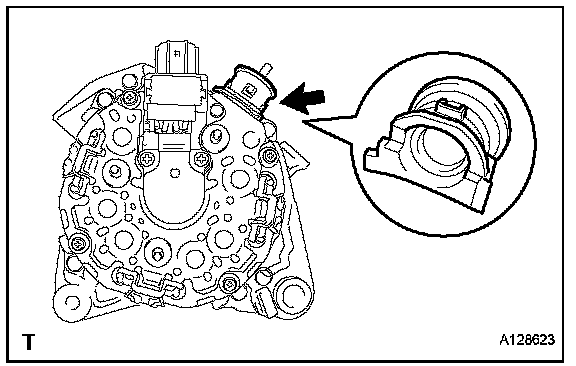 T

A128623