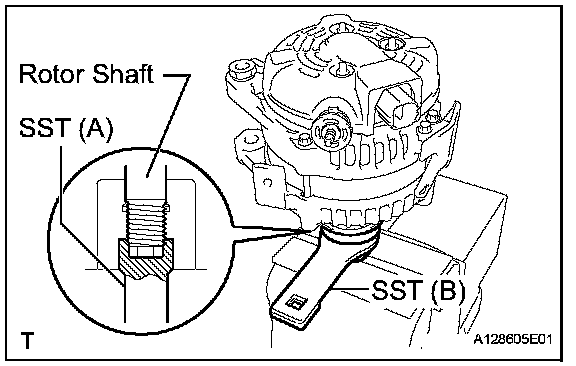 Rotor Shaft
SST (A)
SST (B)
T
A128605E01