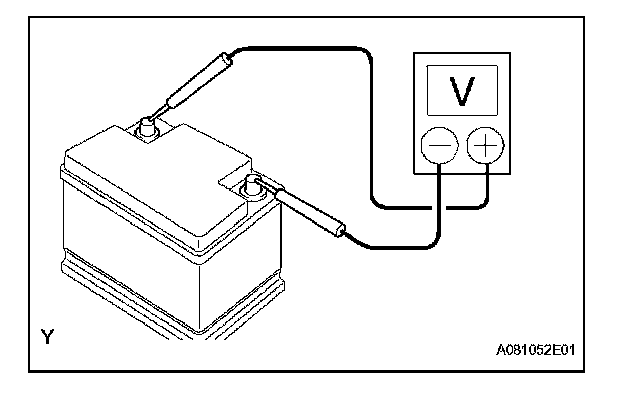 V
−
+
Y
A081052E01