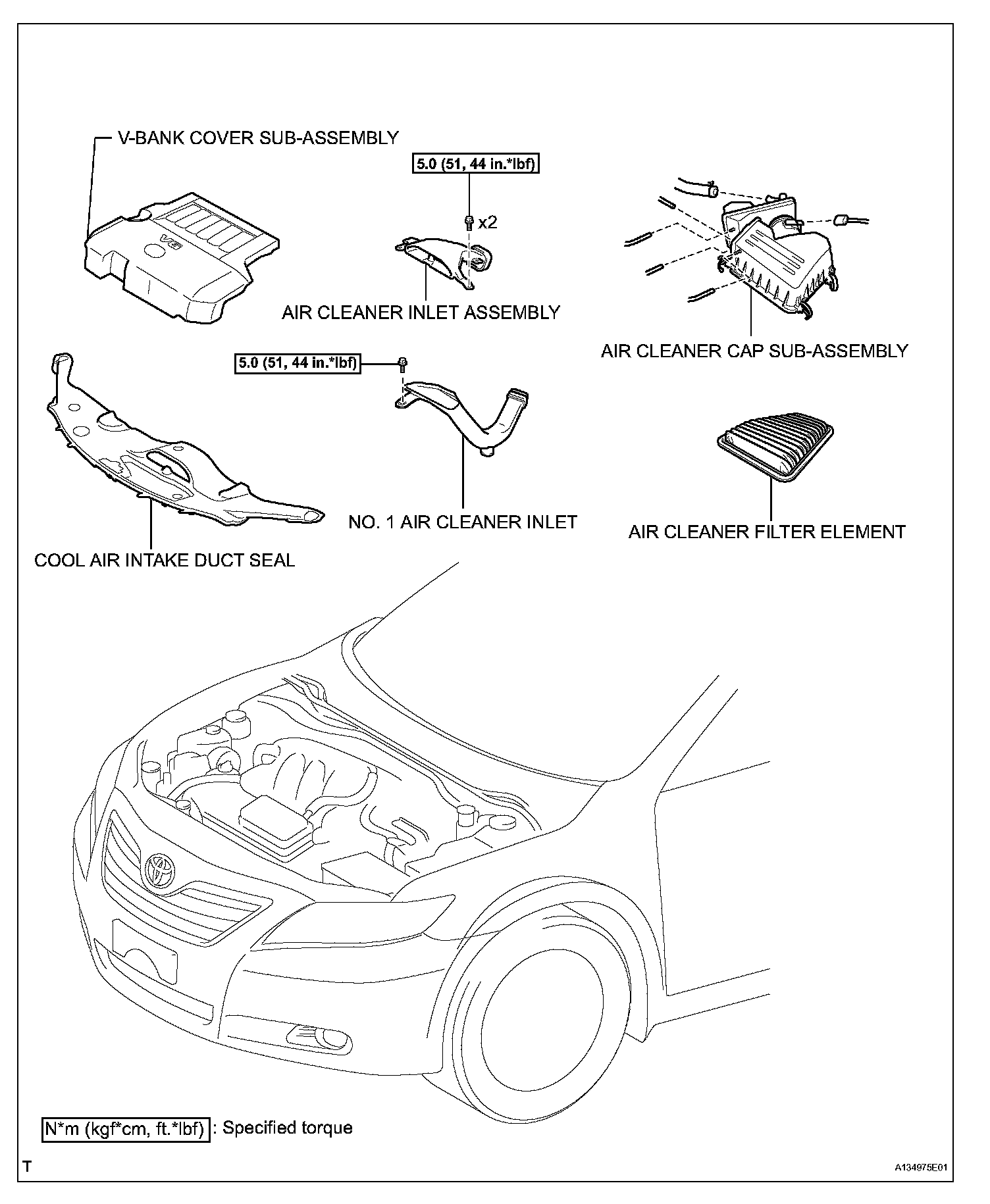 V-BANK COVER SUB-ASSEMBLY

V6

5.0 (51, 44 in.*lbf)

x2

AIR CLEANER INLET ASSEMBLY

AIR CLEANER CAP SUB-ASSEMBLY

5.0 (51, 44 in.*lbf)

NO. 1 AIR CLEANER INLET

AIR CLEANER FILTER ELEMENT

COOL AIR INTAKE DUCT SEAL

N*m (kgf*cm, ft.*lbf) : Specified torque

T

A134975E01