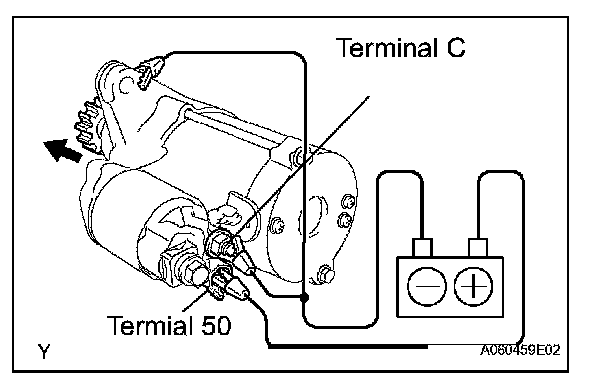 Terminal C

Termial 50

Y

A060459E02