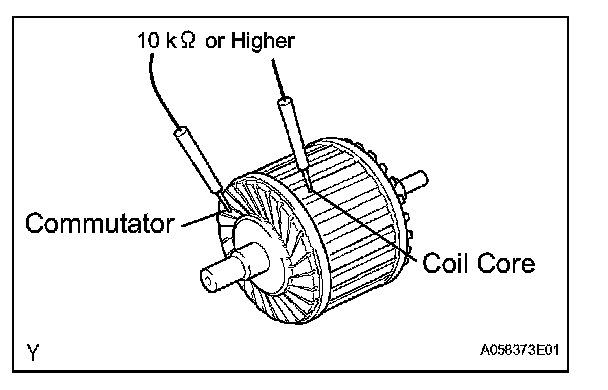 10 kΩ or Higher

Commutator

Coil Core

Y

A058373E01