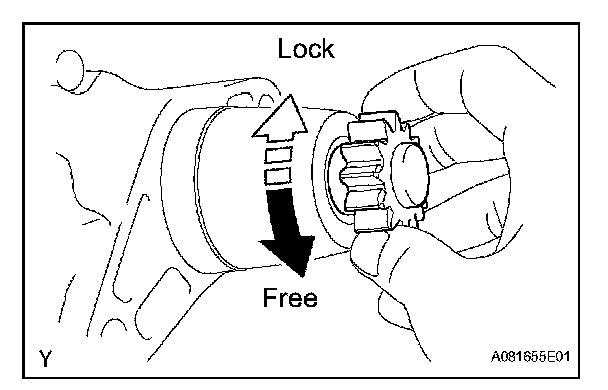 Lock

Free

Y

A081655E01