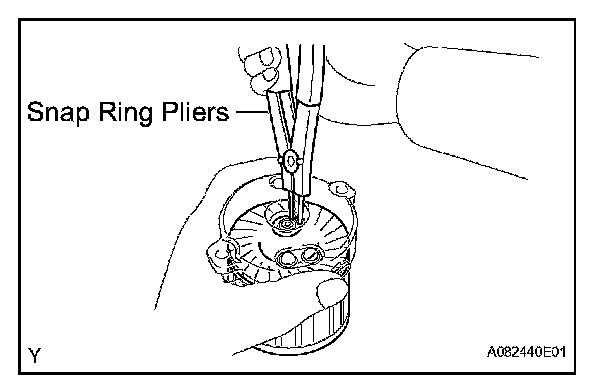 Snap Ring Pliers

Y

A082440E01