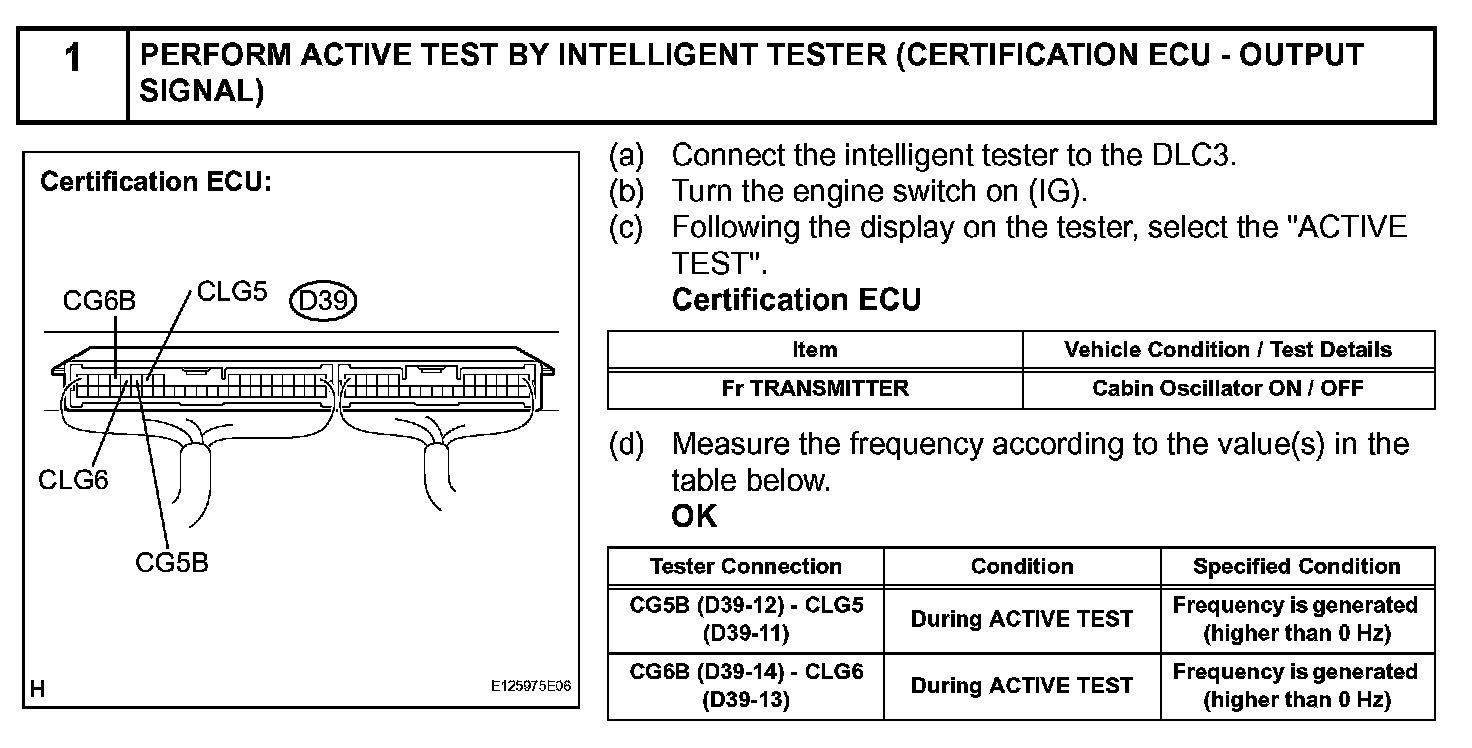 1 PERFORM ACTIVE TEST BY INTELLIGENT TESTER (CERTIFICATION ECU - OUTPUT SIGNAL)

Certification ECU:

CG6B
CLG5
D39
CLG6
CG5B

H
E125975E06

(a) Connect the intelligent tester to the DLC3.
(b) Turn the engine switch on (IG).
(c) Following the display on the tester, select the "ACTIVE TEST".
Certification ECU

| Item | Vehicle Condition / Test Details |
|---|---|
| Fr TRANSMITTER | Cabin Oscillator ON / OFF |

(d) Measure the frequency according to the value(s) in the table below.
OK

| Tester Connection | Condition | Specified Condition |
|---|---|---|
| CG5B (D39-12) - CLG5 (D39-11) | During ACTIVE TEST | Frequency is generated (higher than 0 Hz) |
| CG6B (D39-14) - CLG6 (D39-13) | During ACTIVE TEST | Frequency is generated (higher than 0 Hz) |