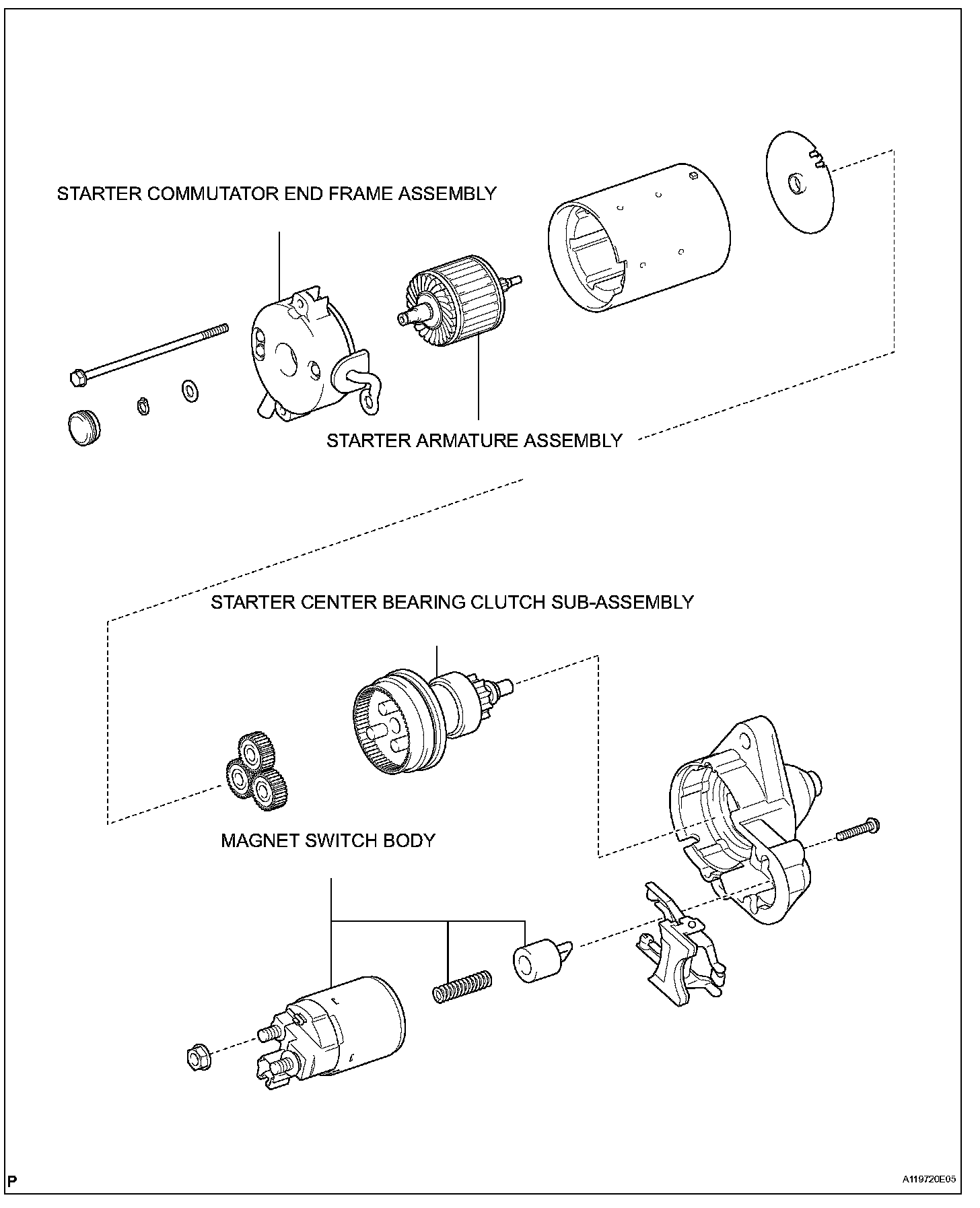 STARTER COMMUTATOR END FRAME ASSEMBLY

STARTER ARMATURE ASSEMBLY

STARTER CENTER BEARING CLUTCH SUB-ASSEMBLY

MAGNET SWITCH BODY

P

A119720E05