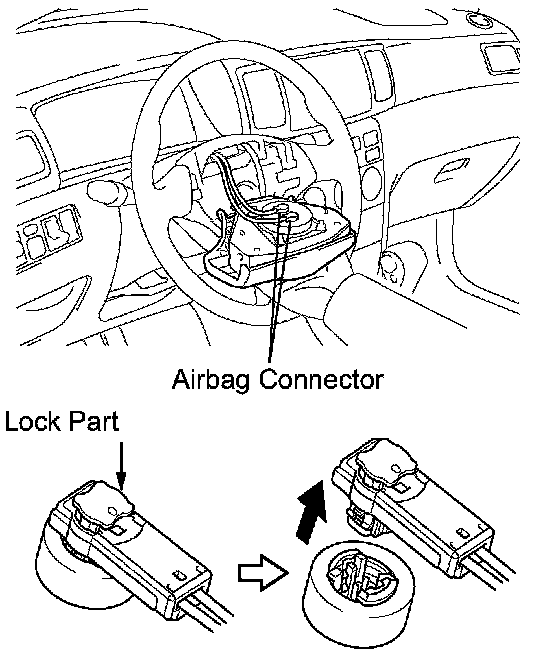 Airbag Connector

Lock Part