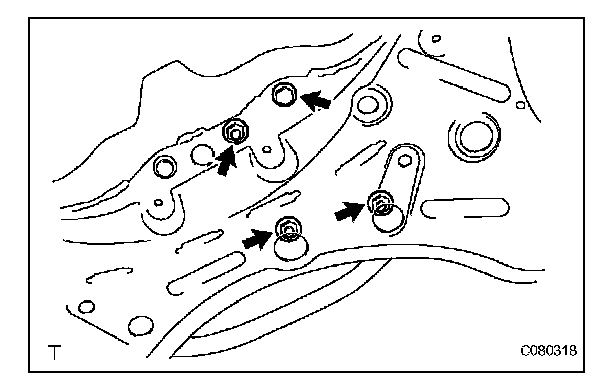 T

C080318