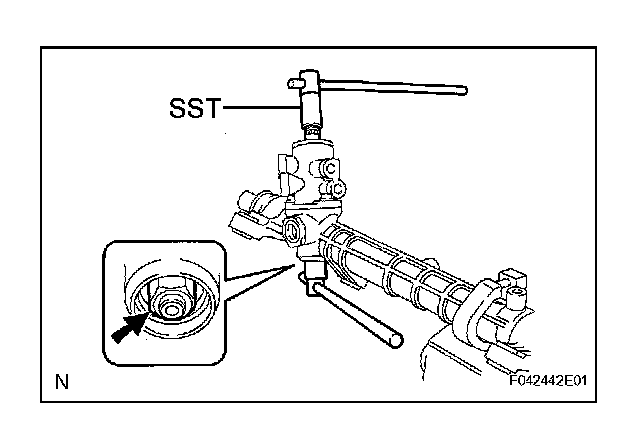 SST

N

F042442E01