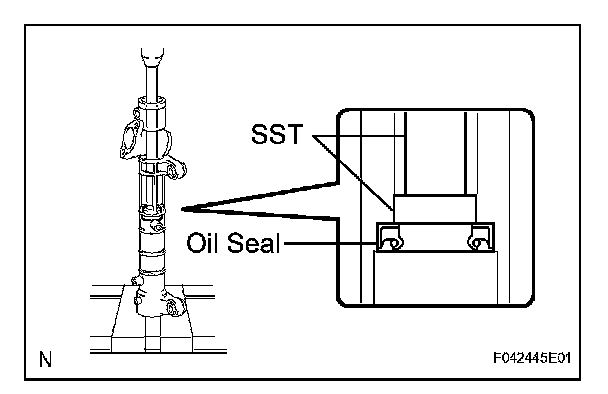 SST
Oil Seal
N
F042445E01