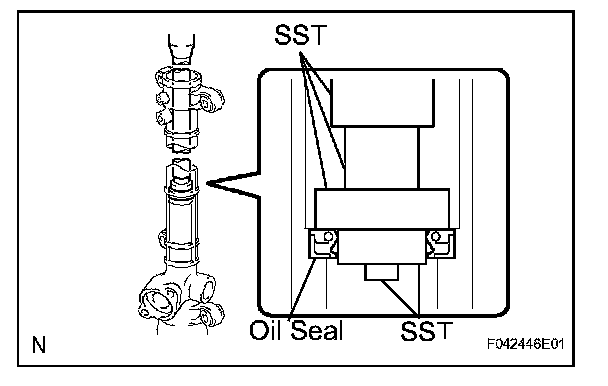 SST

Oil Seal

SST

N

F042446E01