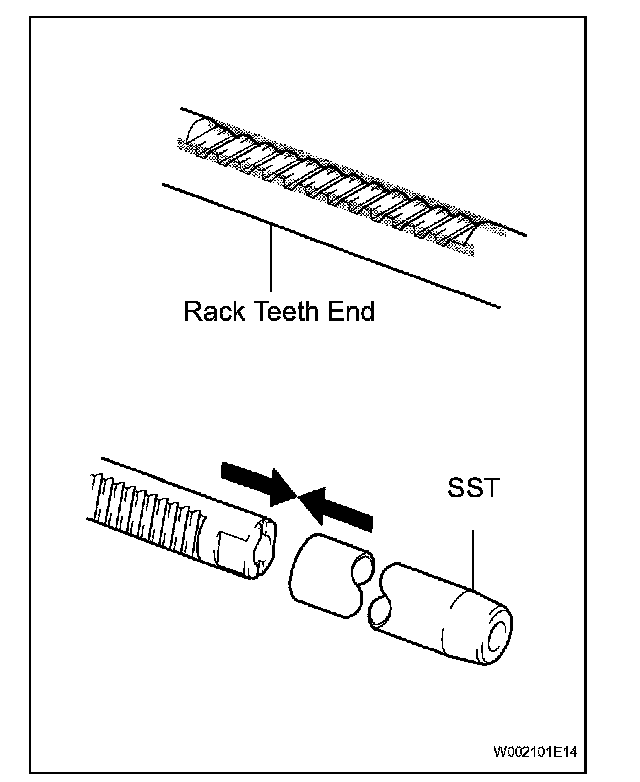 Rack Teeth End

SST

W002101E14