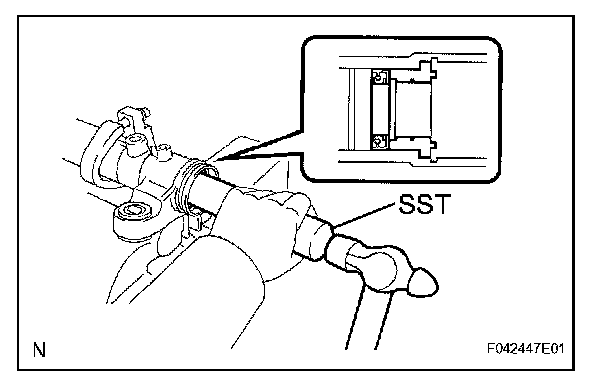 SST

N

F042447E01