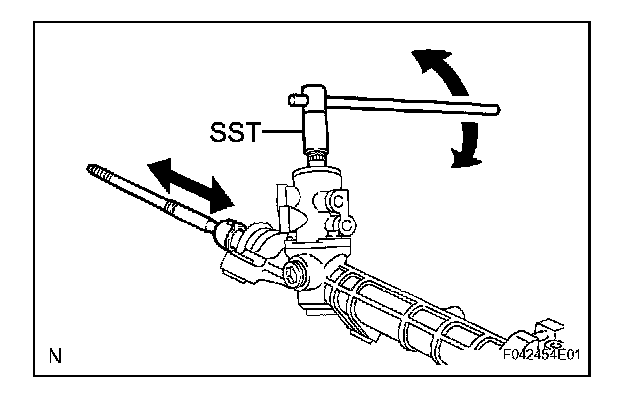 SST

N

F042454E01