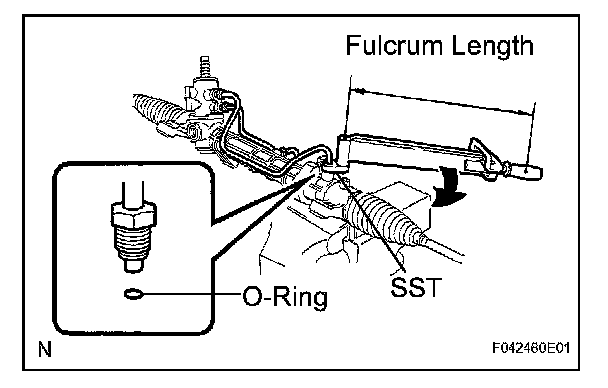 Fulcrum Length

O-Ring

SST

N

F042460E01