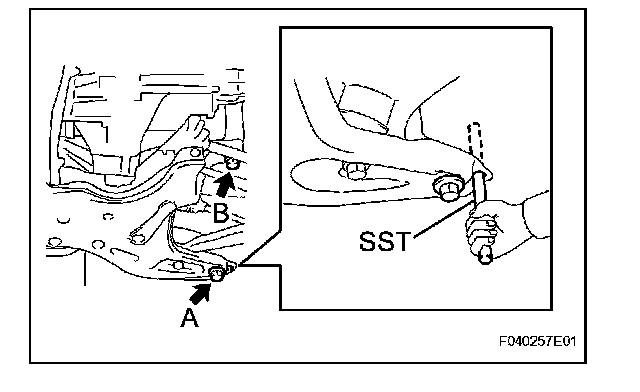 B

A

SST

F040257E01