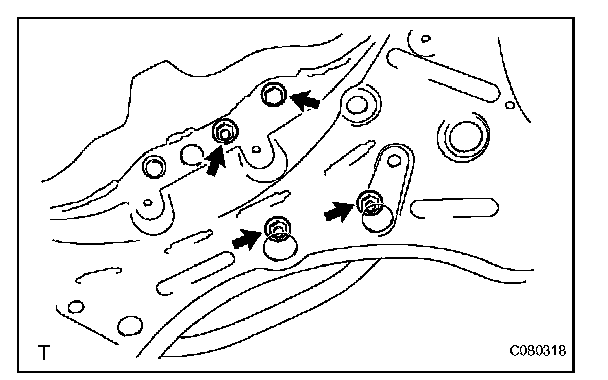 T

C080318