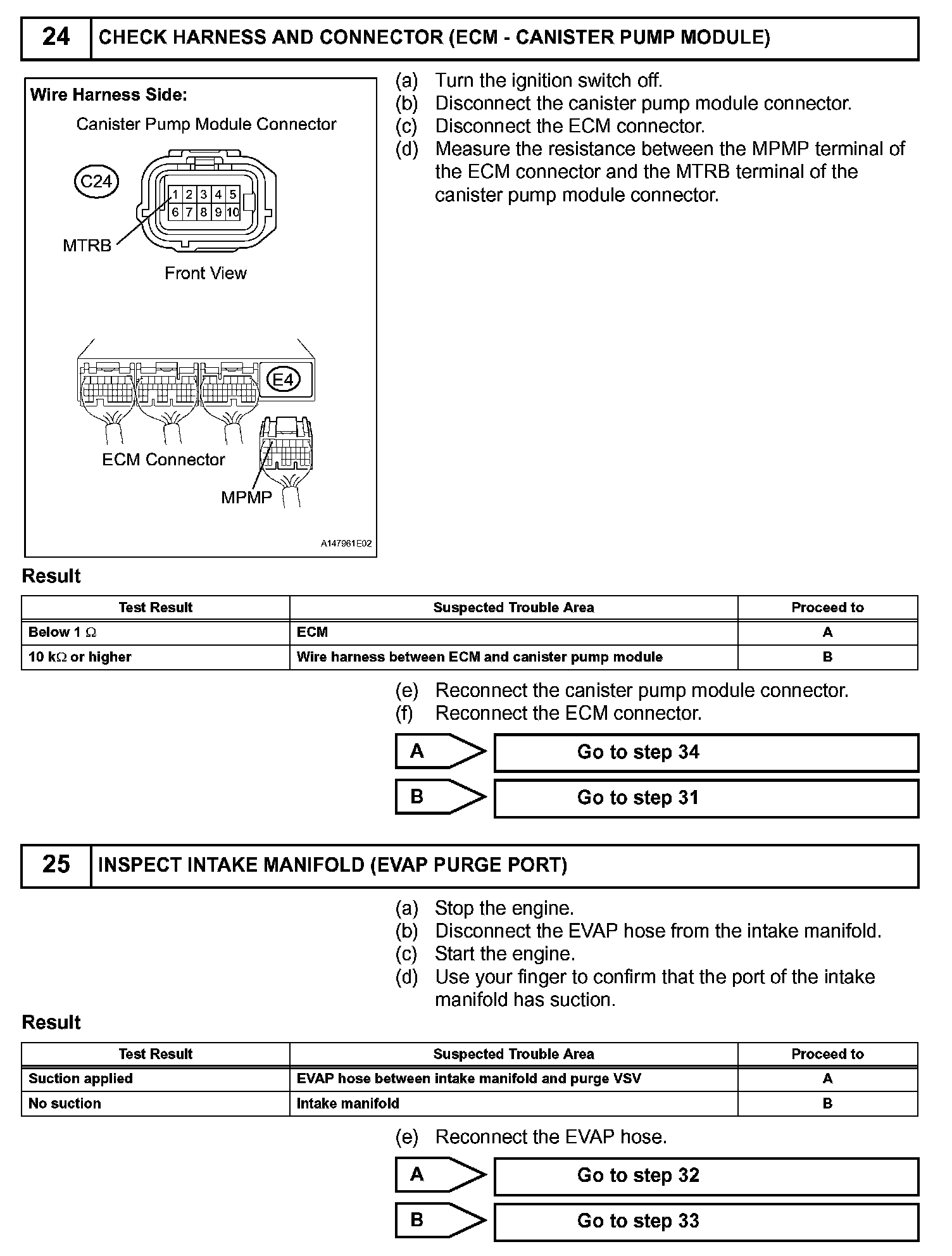 24 CHECK HARNESS AND CONNECTOR (ECM - CANISTER PUMP MODULE)

Wire Harness Side:

Canister Pump Module Connector

C24

1 2 3 4 5
6 7 8 9 10

MTRB

Front View

E4

ECM Connector

MPMP

A147961E02

(a) Turn the ignition switch off.
(b) Disconnect the canister pump module connector.
(c) Disconnect the ECM connector.
(d) Measure the resistance between the MPMP terminal of the ECM connector and the MTRB terminal of the canister pump module connector.

Result

| Test Result | Suspected Trouble Area | Proceed to |
|---|---|---|
| Below 1 $\Omega$ | ECM | A |
| 10 k$\Omega$ or higher | Wire harness between ECM and canister pump module | B |

(e) Reconnect the canister pump module connector.
(f) Reconnect the ECM connector.

A Go to step 34

B Go to step 31

25 INSPECT INTAKE MANIFOLD (EVAP PURGE PORT)

(a) Stop the engine.
(b) Disconnect the EVAP hose from the intake manifold.
(c) Start the engine.
(d) Use your finger to confirm that the port of the intake manifold has suction.

Result

| Test Result | Suspected Trouble Area | Proceed to |
|---|---|---|
| Suction applied | EVAP hose between intake manifold and purge VSV | A |
| No suction | Intake manifold | B |

(e) Reconnect the EVAP hose.

A Go to step 32

B Go to step 33