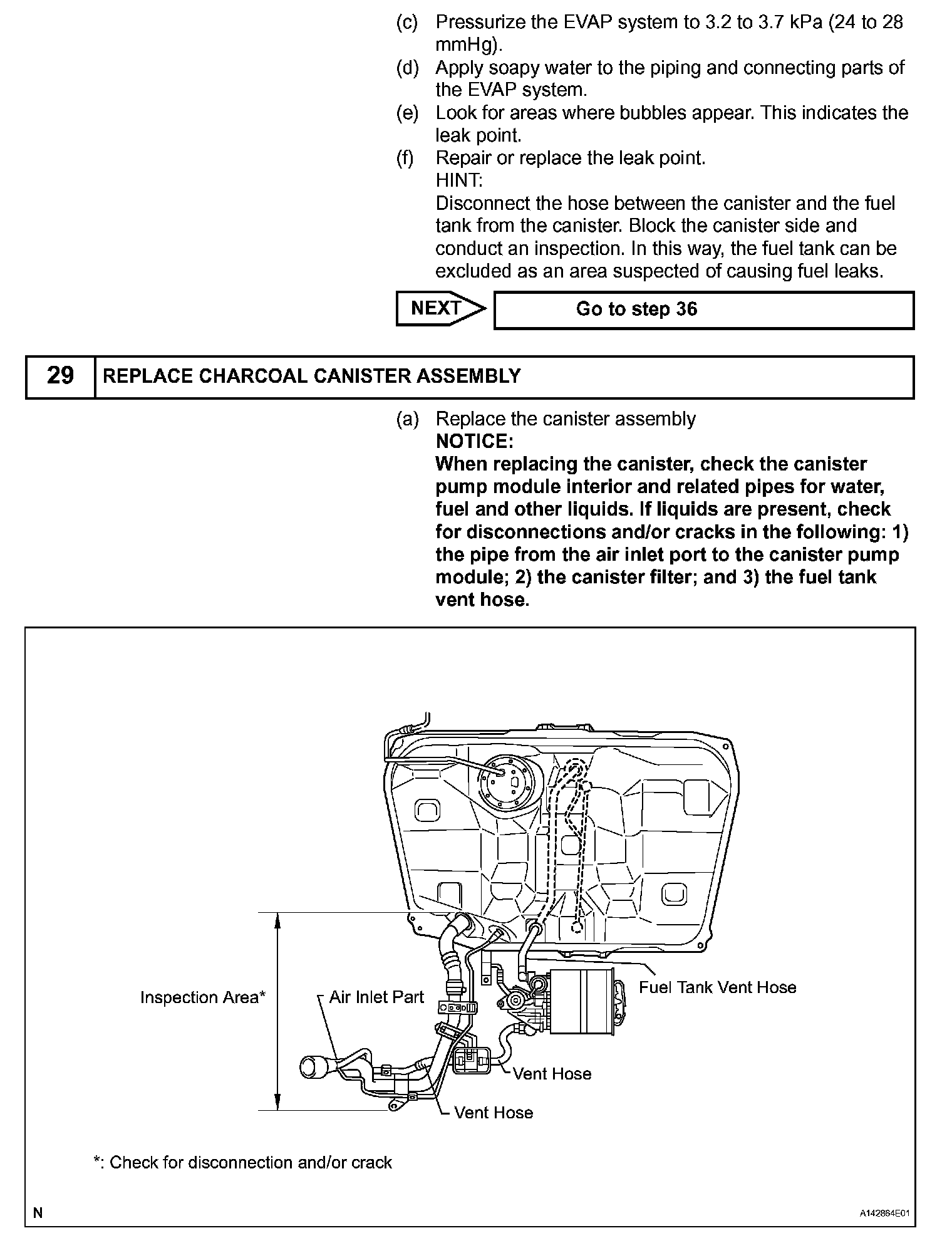 (c) Pressurize the EVAP system to 3.2 to 3.7 kPa (24 to 28 mmHg).
(d) Apply soapy water to the piping and connecting parts of the EVAP system.
(e) Look for areas where bubbles appear. This indicates the leak point.
(f) Repair or replace the leak point.
HINT:
Disconnect the hose between the canister and the fuel tank from the canister. Block the canister side and conduct an inspection. In this way, the fuel tank can be excluded as an area suspected of causing fuel leaks.

NEXT

Go to step 36

29 REPLACE CHARCOAL CANISTER ASSEMBLY

(a) Replace the canister assembly
NOTICE:
When replacing the canister, check the canister pump module interior and related pipes for water, fuel and other liquids. If liquids are present, check for disconnections and/or cracks in the following: 1) the pipe from the air inlet port to the canister pump module; 2) the canister filter; and 3) the fuel tank vent hose.

Inspection Area*
Air Inlet Part
Fuel Tank Vent Hose
Vent Hose
Vent Hose

*: Check for disconnection and/or crack

N

A142864E01