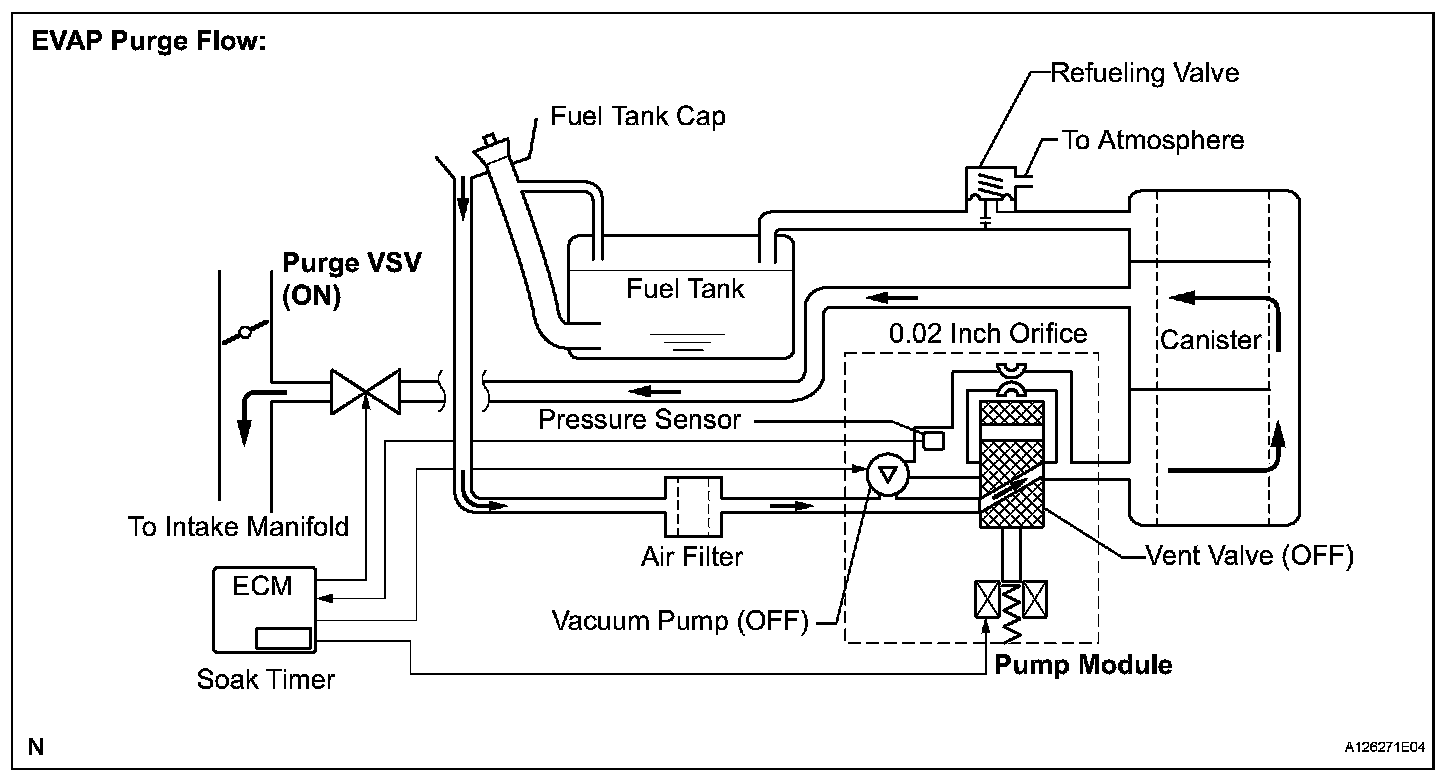 EVAP Purge Flow:

Refueling Valve

Fuel Tank Cap

To Atmosphere

Purge VSV (ON)

Fuel Tank

0.02 Inch Orifice

Canister

Pressure Sensor

To Intake Manifold

Air Filter

Vent Valve (OFF)

ECM

Vacuum Pump (OFF)

Soak Timer

Pump Module

N

A126271E04