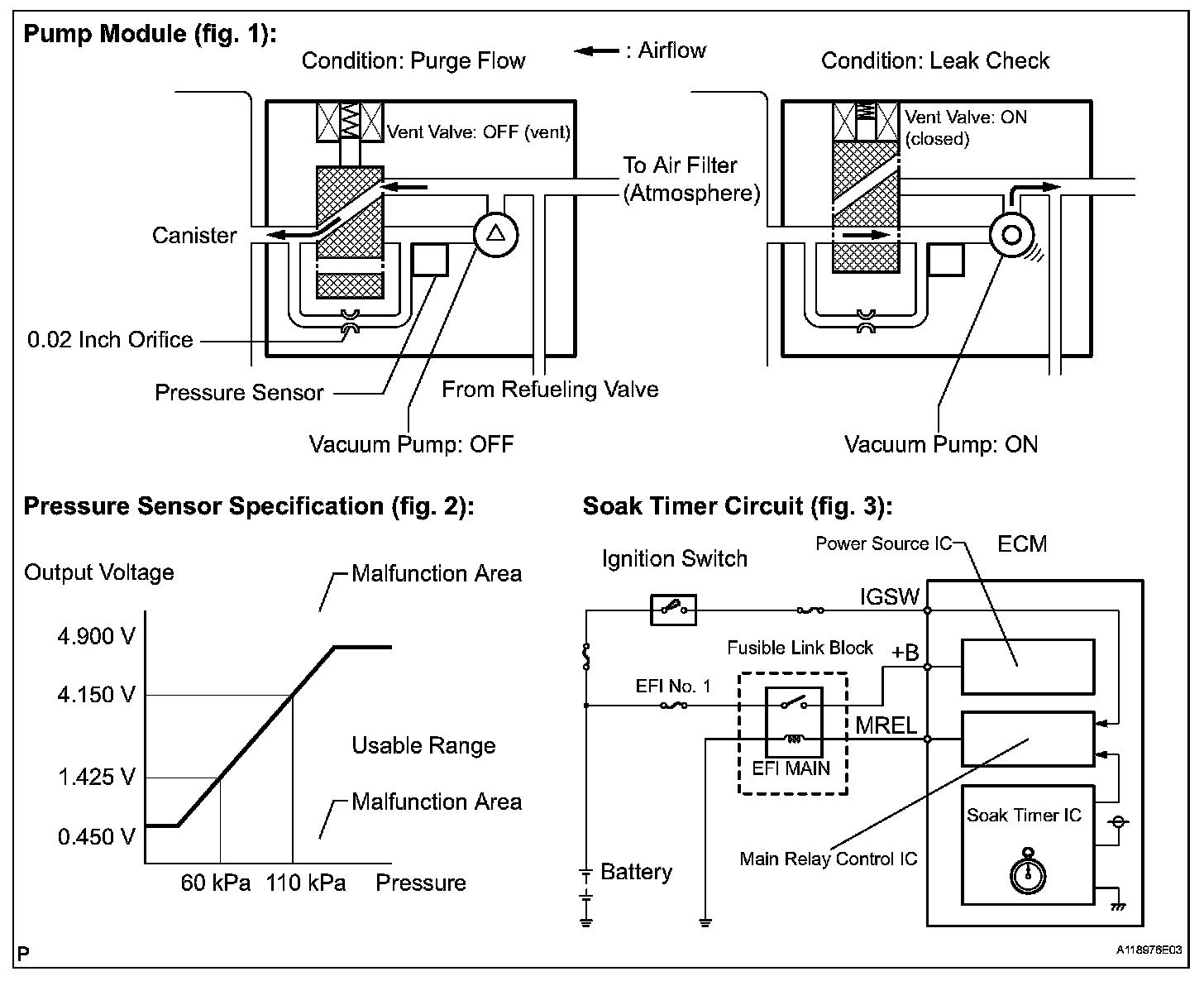 Pump Module (fig. 1):

Condition: Purge Flow

: Airflow

Condition: Leak Check

Vent Valve: OFF (vent)

To Air Filter (Atmosphere)

Canister

0.02 Inch Orifice

Pressure Sensor

From Refueling Valve

Vacuum Pump: OFF

Vent Valve: ON (closed)

Vacuum Pump: ON

Pressure Sensor Specification (fig. 2):

Output Voltage

Malfunction Area

4.900 V

4.150 V

Usable Range

1.425 V

Malfunction Area

0.450 V

60 kPa

110 kPa

Pressure

Soak Timer Circuit (fig. 3):

Ignition Switch

Power Source IC

ECM

IGSW

Fusible Link Block

+B

EFI No. 1

MREL

EFI MAIN

Soak Timer IC

Main Relay Control IC

Battery

P

A118976E03