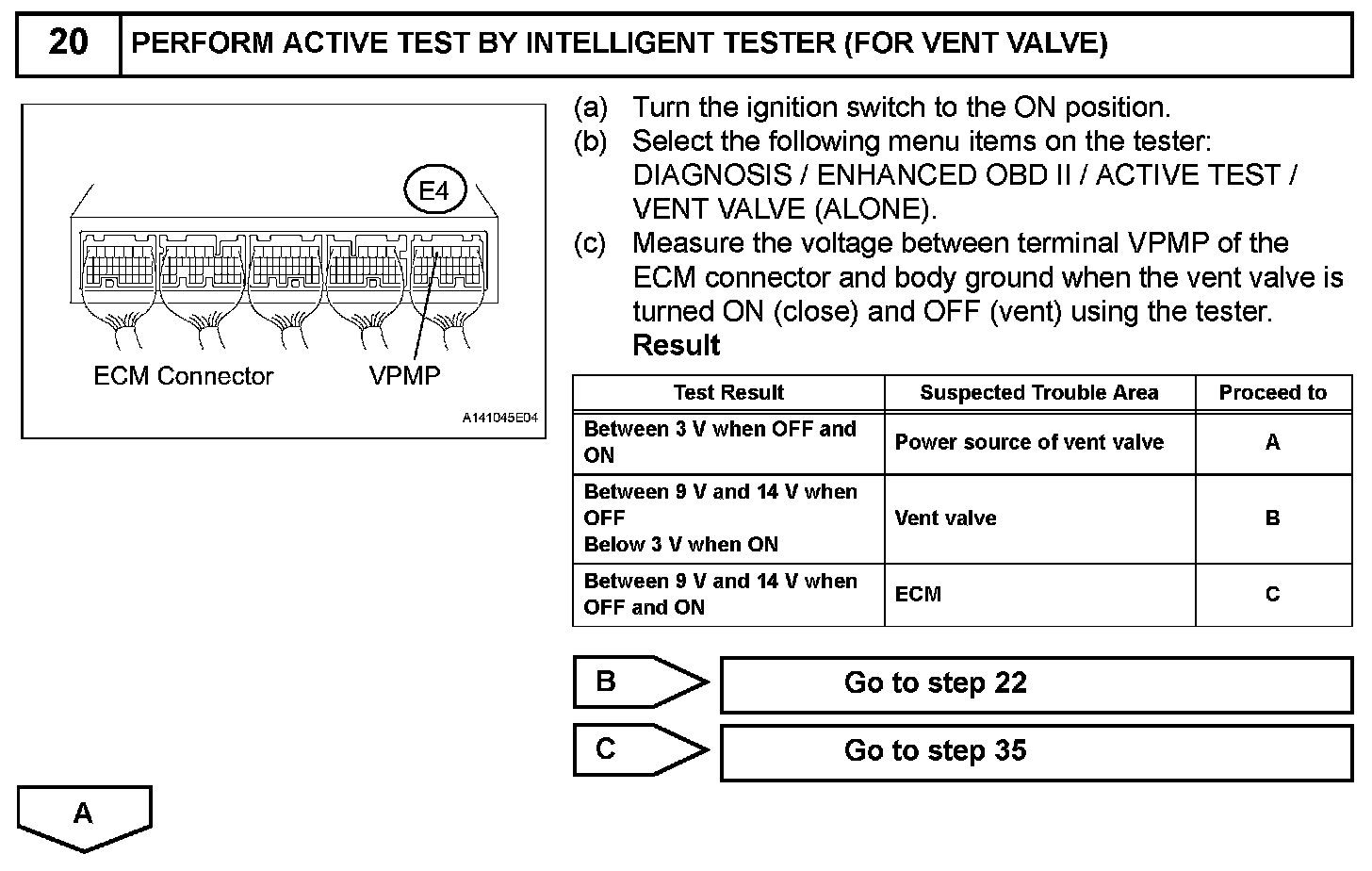 20 PERFORM ACTIVE TEST BY INTELLIGENT TESTER (FOR VENT VALVE)

E4

ECM Connector VPMP

A141045E04

(a) Turn the ignition switch to the ON position.
(b) Select the following menu items on the tester: DIAGNOSIS / ENHANCED OBD II / ACTIVE TEST / VENT VALVE (ALONE).
(c) Measure the voltage between terminal VPMP of the ECM connector and body ground when the vent valve is turned ON (close) and OFF (vent) using the tester.
Result

| Test Result | Suspected Trouble Area | Proceed to |
|---|---|---|
| Between 3 V when OFF and ON | Power source of vent valve | A |
| Between 9 V and 14 V when OFF Below 3 V when ON | Vent valve | B |
| Between 9 V and 14 V when OFF and ON | ECM | C |

B Go to step 22

C Go to step 35

A