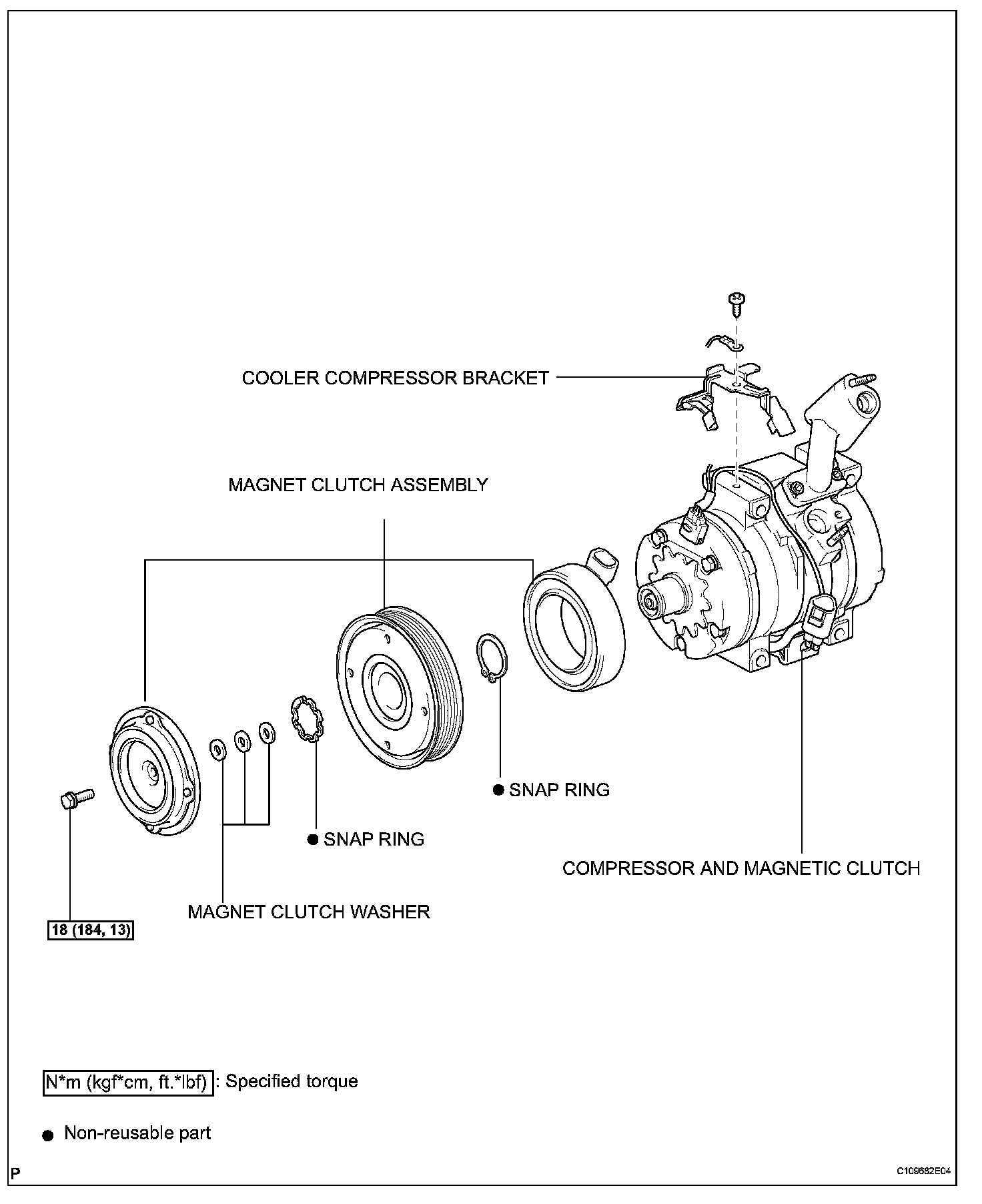 COOLER COMPRESSOR BRACKET

MAGNET CLUTCH ASSEMBLY

● SNAP RING

● SNAP RING

COMPRESSOR AND MAGNETIC CLUTCH

MAGNET CLUTCH WASHER

18 (184, 13)

N*m (kgf*cm, ft.*lbf) : Specified torque

● Non-reusable part

P

C109682E04