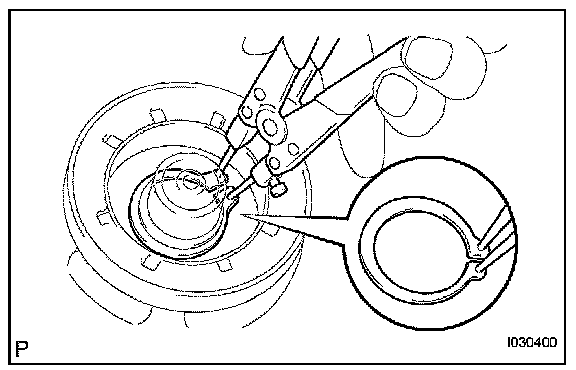 P

I030400