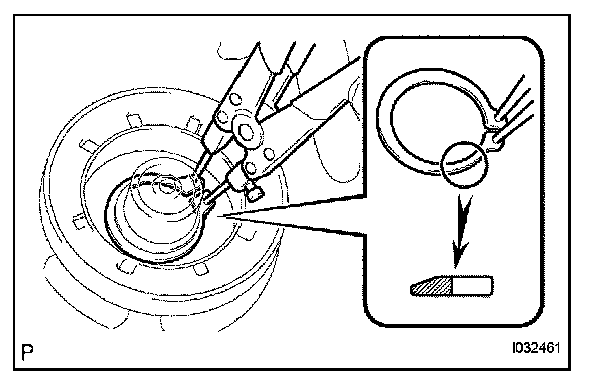 P

I032461