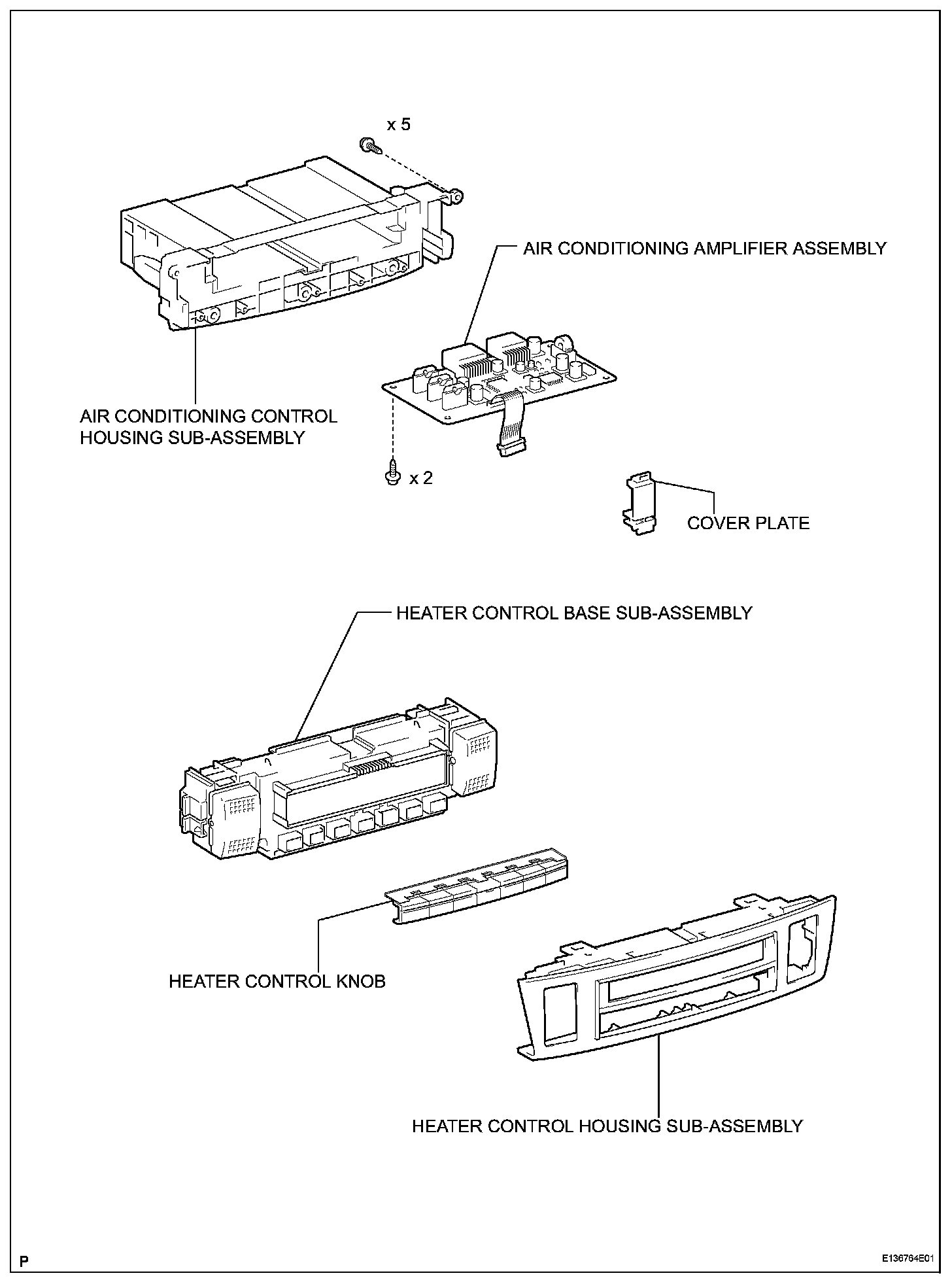 x 5

AIR CONDITIONING AMPLIFIER ASSEMBLY

AIR CONDITIONING CONTROL HOUSING SUB-ASSEMBLY

x 2

COVER PLATE

HEATER CONTROL BASE SUB-ASSEMBLY

HEATER CONTROL KNOB

HEATER CONTROL HOUSING SUB-ASSEMBLY

P

E136764E01