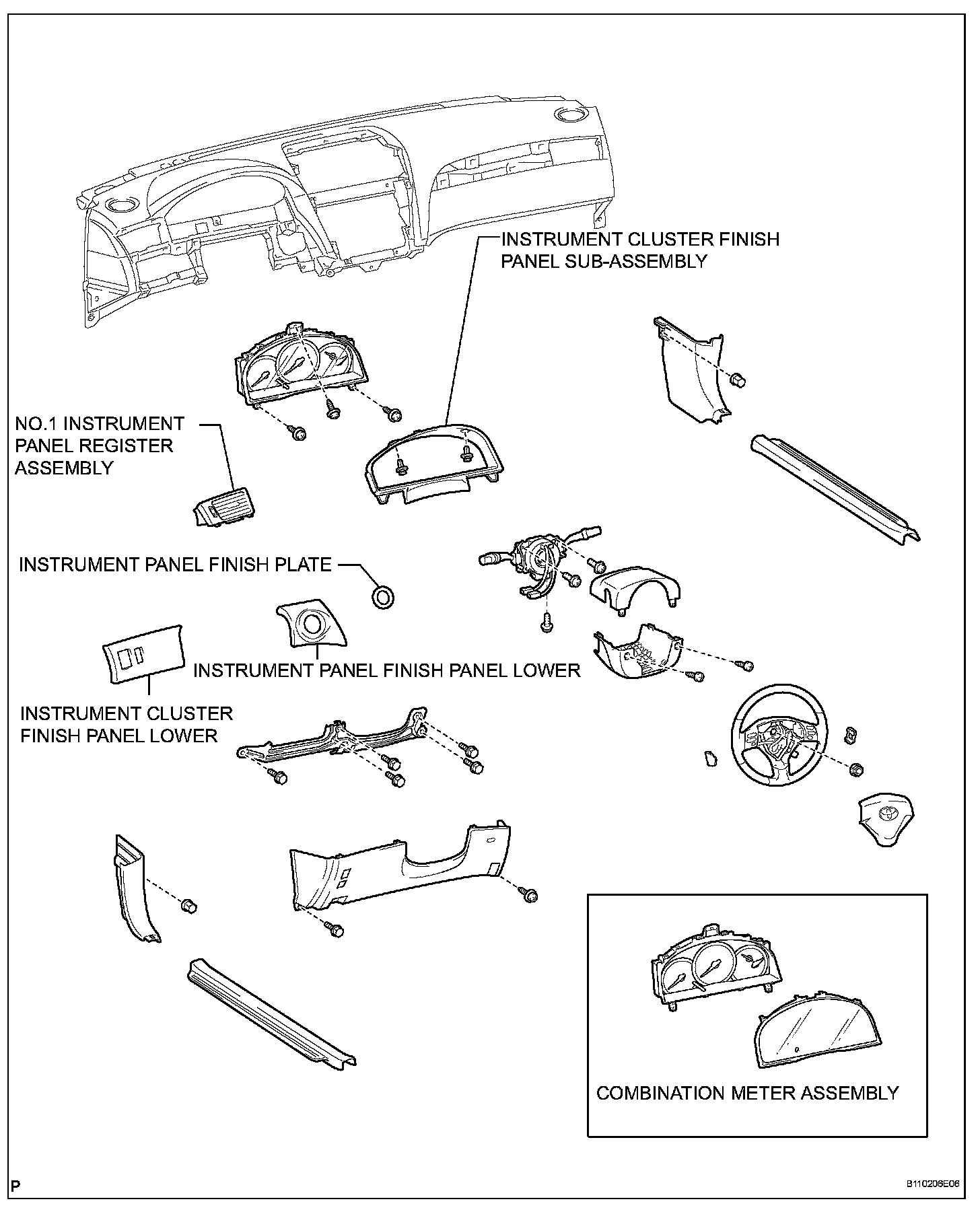 INSTRUMENT CLUSTER FINISH PANEL SUB-ASSEMBLY

NO.1 INSTRUMENT PANEL REGISTER ASSEMBLY

INSTRUMENT PANEL FINISH PLATE

INSTRUMENT PANEL FINISH PANEL LOWER

INSTRUMENT CLUSTER FINISH PANEL LOWER

COMBINATION METER ASSEMBLY

P

B110208E06