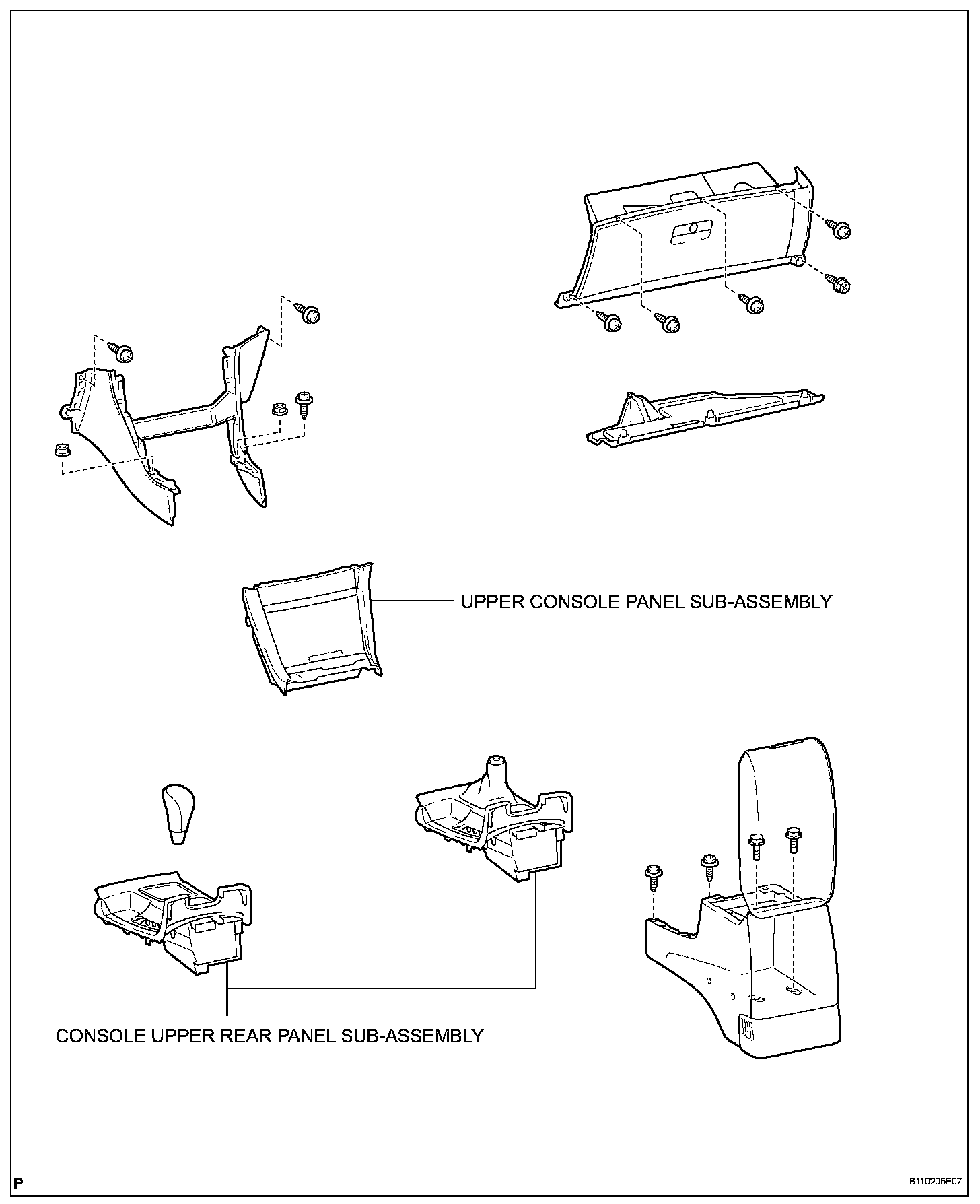 UPPER CONSOLE PANEL SUB-ASSEMBLY

CONSOLE UPPER REAR PANEL SUB-ASSEMBLY

P

B110205E07