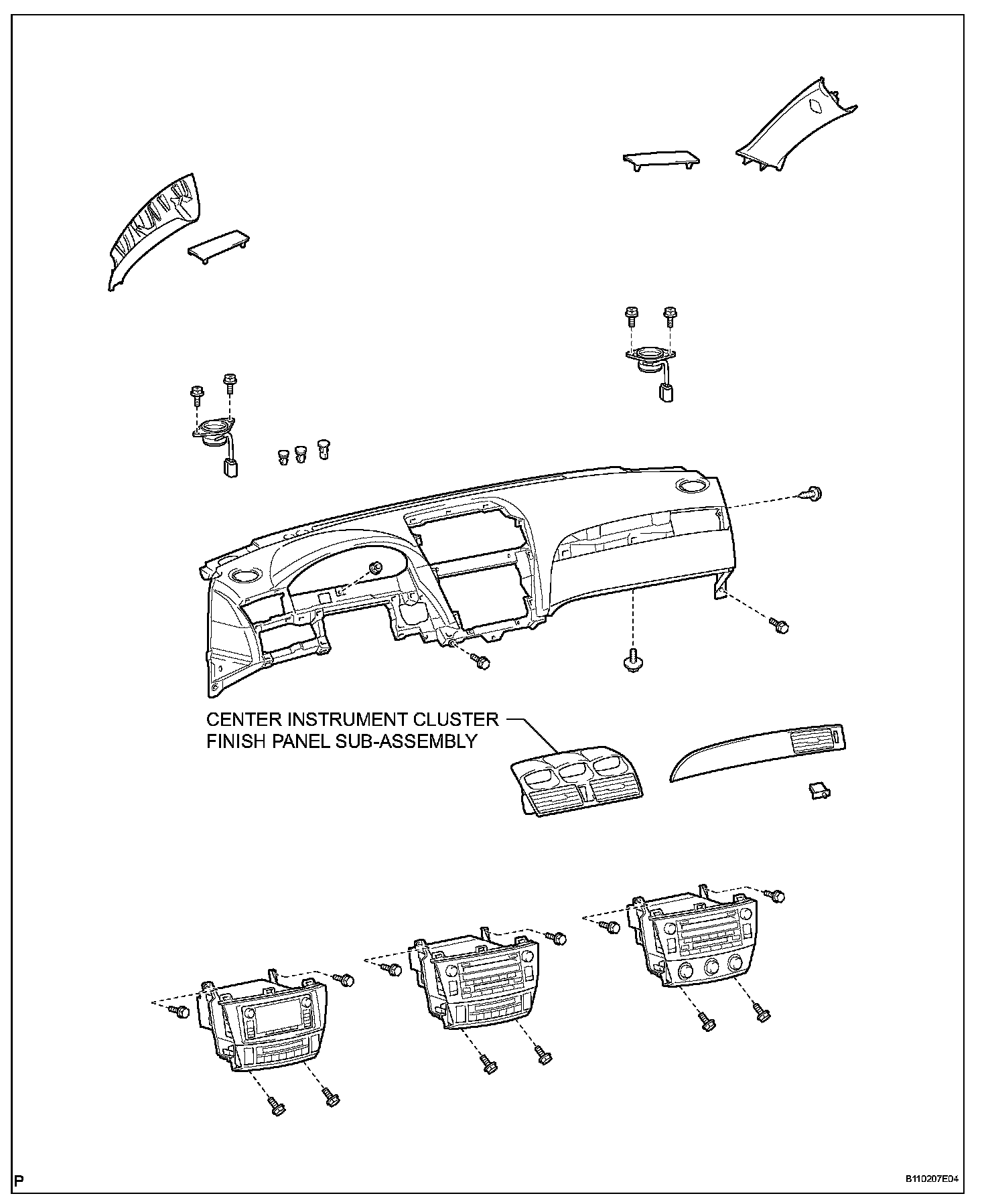 CENTER INSTRUMENT CLUSTER FINISH PANEL SUB-ASSEMBLY

P

B110207E04