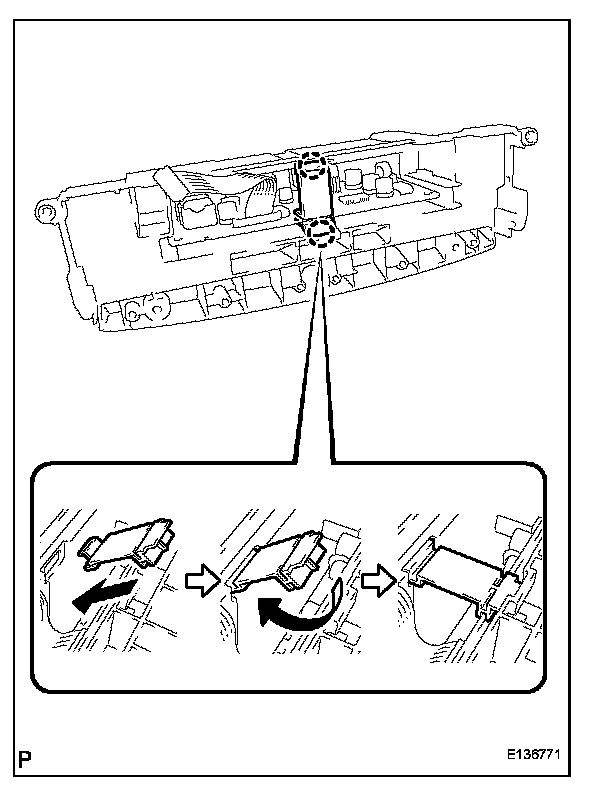 P

E136771