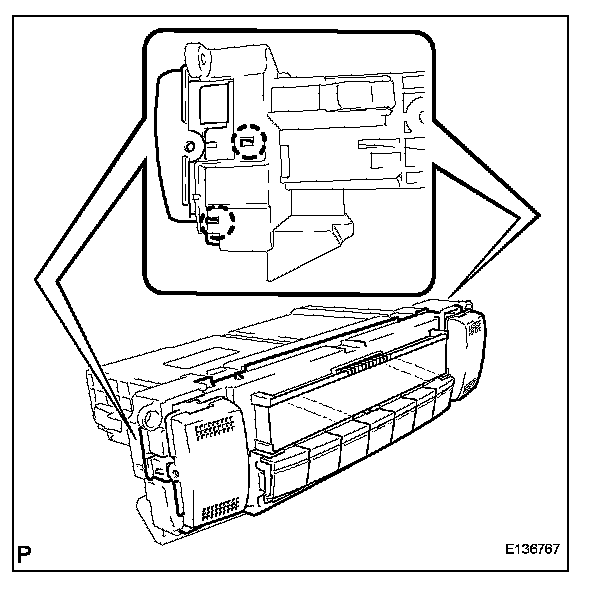 P

E136767