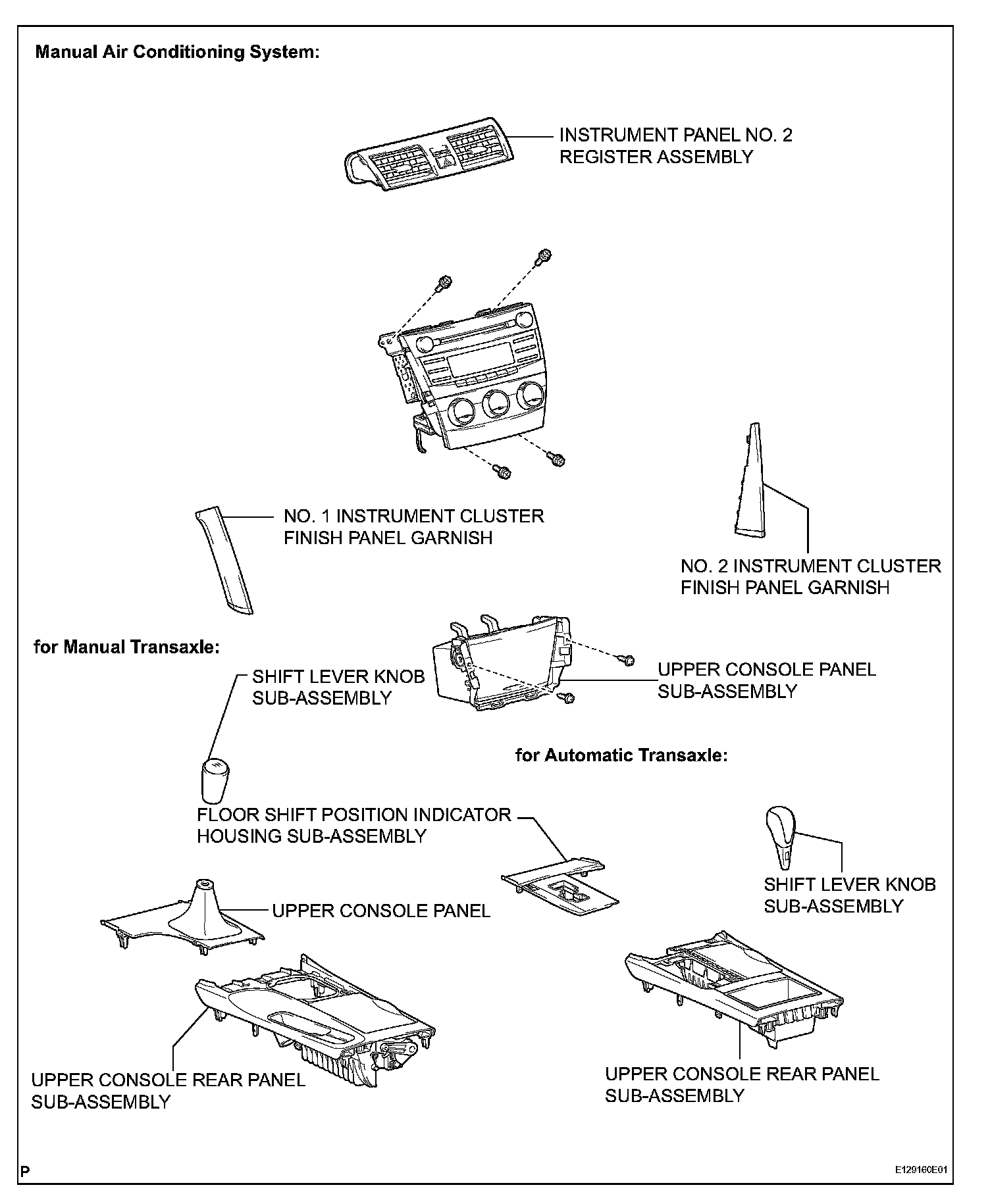 Manual Air Conditioning System:

INSTRUMENT PANEL NO. 2 REGISTER ASSEMBLY

NO. 1 INSTRUMENT CLUSTER FINISH PANEL GARNISH

NO. 2 INSTRUMENT CLUSTER FINISH PANEL GARNISH

for Manual Transaxle:

SHIFT LEVER KNOB SUB-ASSEMBLY

UPPER CONSOLE PANEL SUB-ASSEMBLY

for Automatic Transaxle:

FLOOR SHIFT POSITION INDICATOR HOUSING SUB-ASSEMBLY

SHIFT LEVER KNOB SUB-ASSEMBLY

UPPER CONSOLE PANEL

UPPER CONSOLE REAR PANEL SUB-ASSEMBLY

UPPER CONSOLE REAR PANEL SUB-ASSEMBLY

P

E129160E01