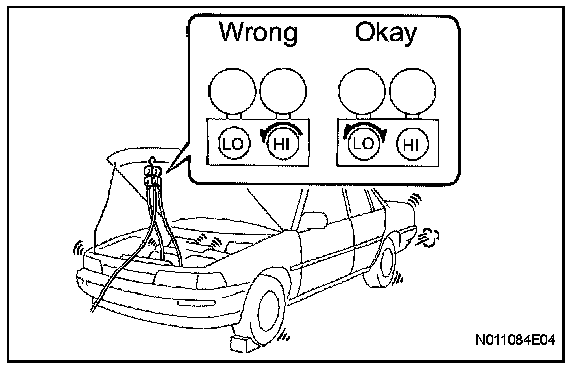 Wrong

LO HI

Okay

LO HI

N011084E04