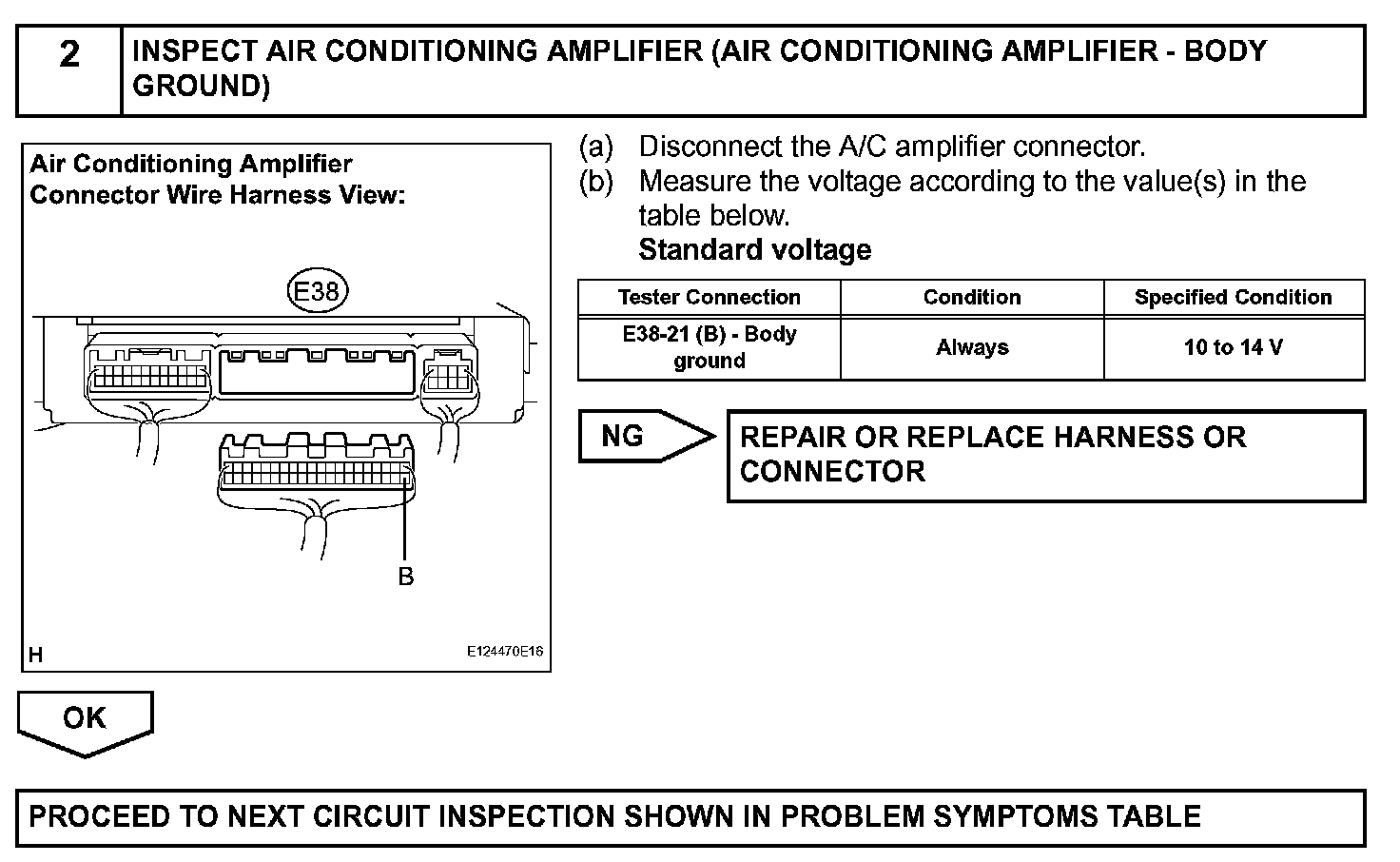 2

INSPECT AIR CONDITIONING AMPLIFIER (AIR CONDITIONING AMPLIFIER - BODY GROUND)

Air Conditioning Amplifier Connector Wire Harness View:

E38

B

H

E124470E16

(a) Disconnect the A/C amplifier connector.
(b) Measure the voltage according to the value(s) in the table below.
Standard voltage

| Tester Connection | Condition | Specified Condition |
|---|---|---|
| E38-21 (B) - Body ground | Always | 10 to 14 V |

NG

REPAIR OR REPLACE HARNESS OR CONNECTOR

OK

PROCEED TO NEXT CIRCUIT INSPECTION SHOWN IN PROBLEM SYMPTOMS TABLE