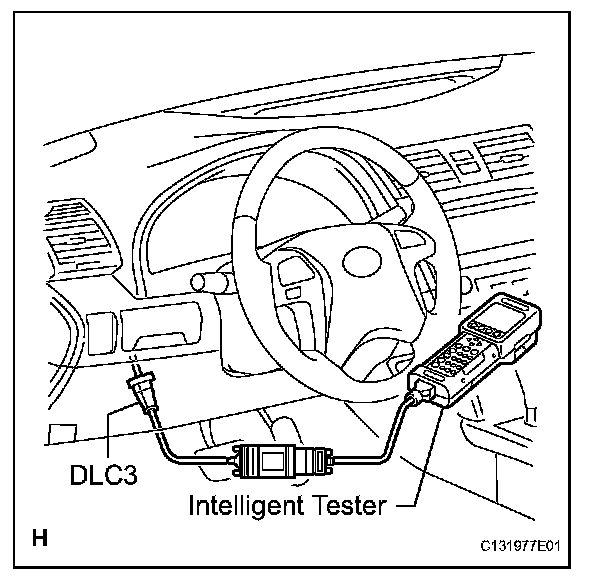 DLC3

Intelligent Tester

H

C131977E01