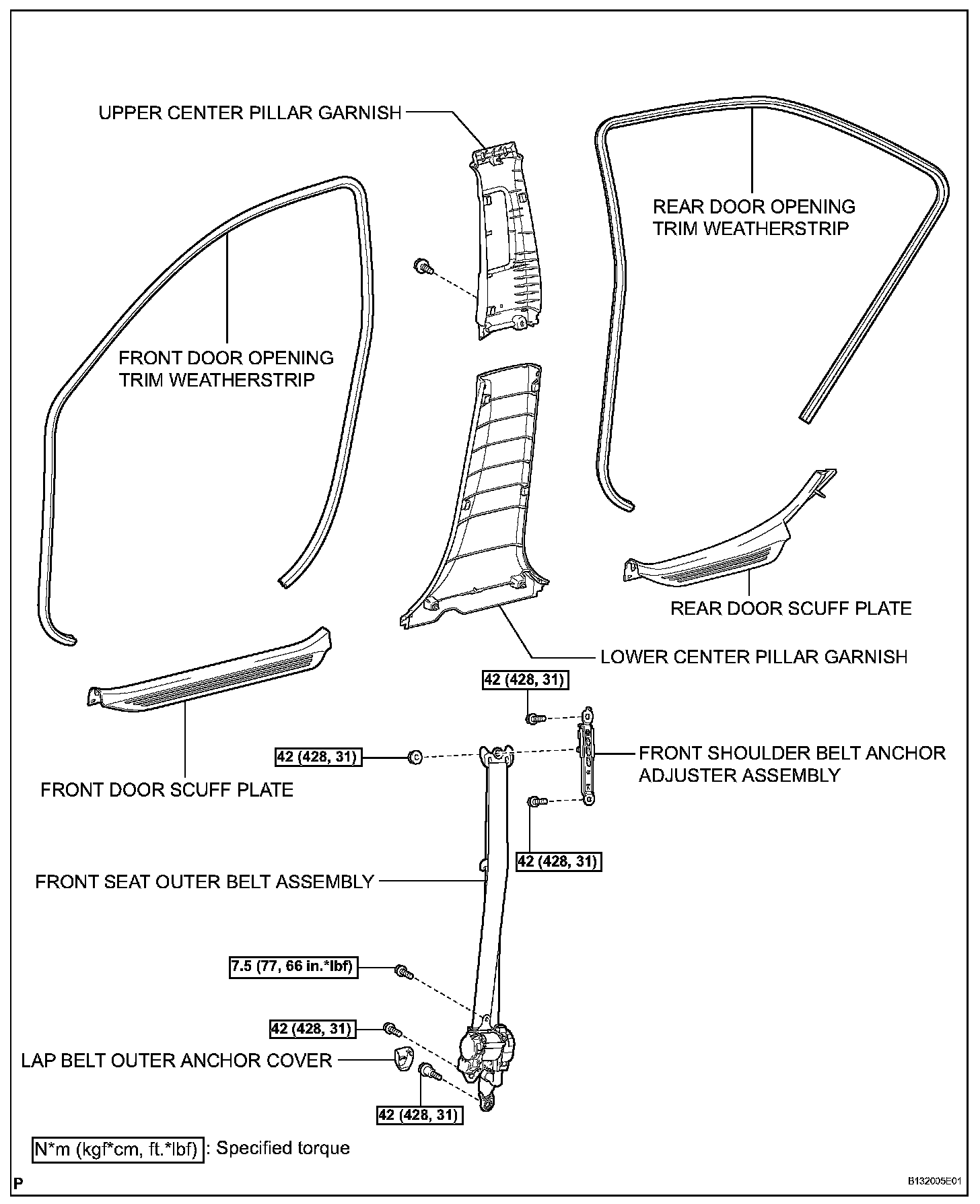 UPPER CENTER PILLAR GARNISH

REAR DOOR OPENING TRIM WEATHERSTRIP

FRONT DOOR OPENING TRIM WEATHERSTRIP

REAR DOOR SCUFF PLATE

LOWER CENTER PILLAR GARNISH

42 (428, 31)

42 (428, 31)

FRONT SHOULDER BELT ANCHOR ADJUSTER ASSEMBLY

FRONT DOOR SCUFF PLATE

42 (428, 31)

FRONT SEAT OUTER BELT ASSEMBLY

7.5 (77, 66 in.*lbf)

42 (428, 31)

LAP BELT OUTER ANCHOR COVER

42 (428, 31)

N*m (kgf*cm, ft.*lbf) : Specified torque

P

B132005E01