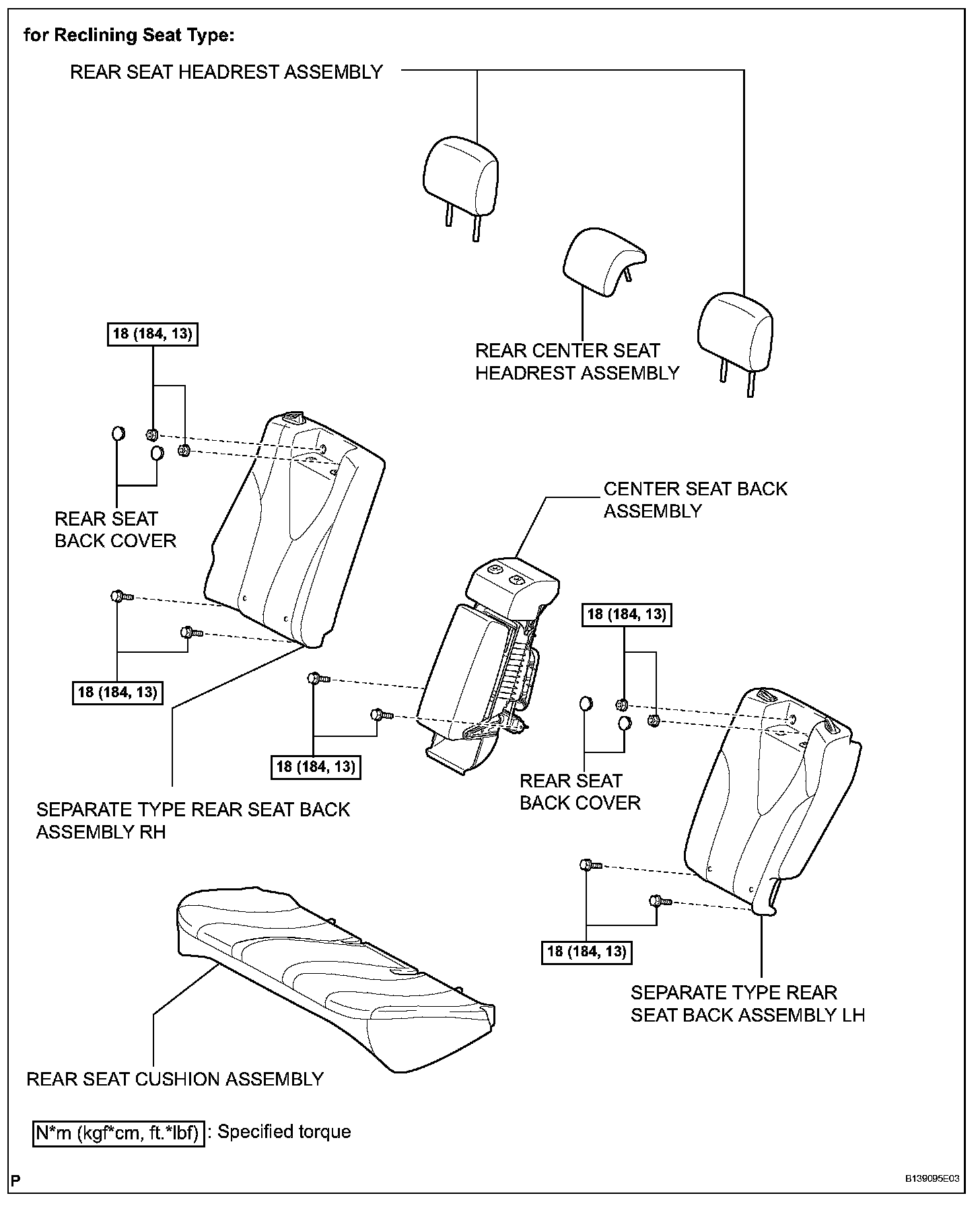 for Reclining Seat Type:

REAR SEAT HEADREST ASSEMBLY

REAR CENTER SEAT HEADREST ASSEMBLY

18 (184, 13)

REAR SEAT BACK COVER

CENTER SEAT BACK ASSEMBLY

18 (184, 13)

18 (184, 13)

18 (184, 13)

REAR SEAT BACK COVER

SEPARATE TYPE REAR SEAT BACK ASSEMBLY RH

18 (184, 13)

SEPARATE TYPE REAR SEAT BACK ASSEMBLY LH

REAR SEAT CUSHION ASSEMBLY

N*m (kgf*cm, ft.*lbf) : Specified torque

P

B139095E03