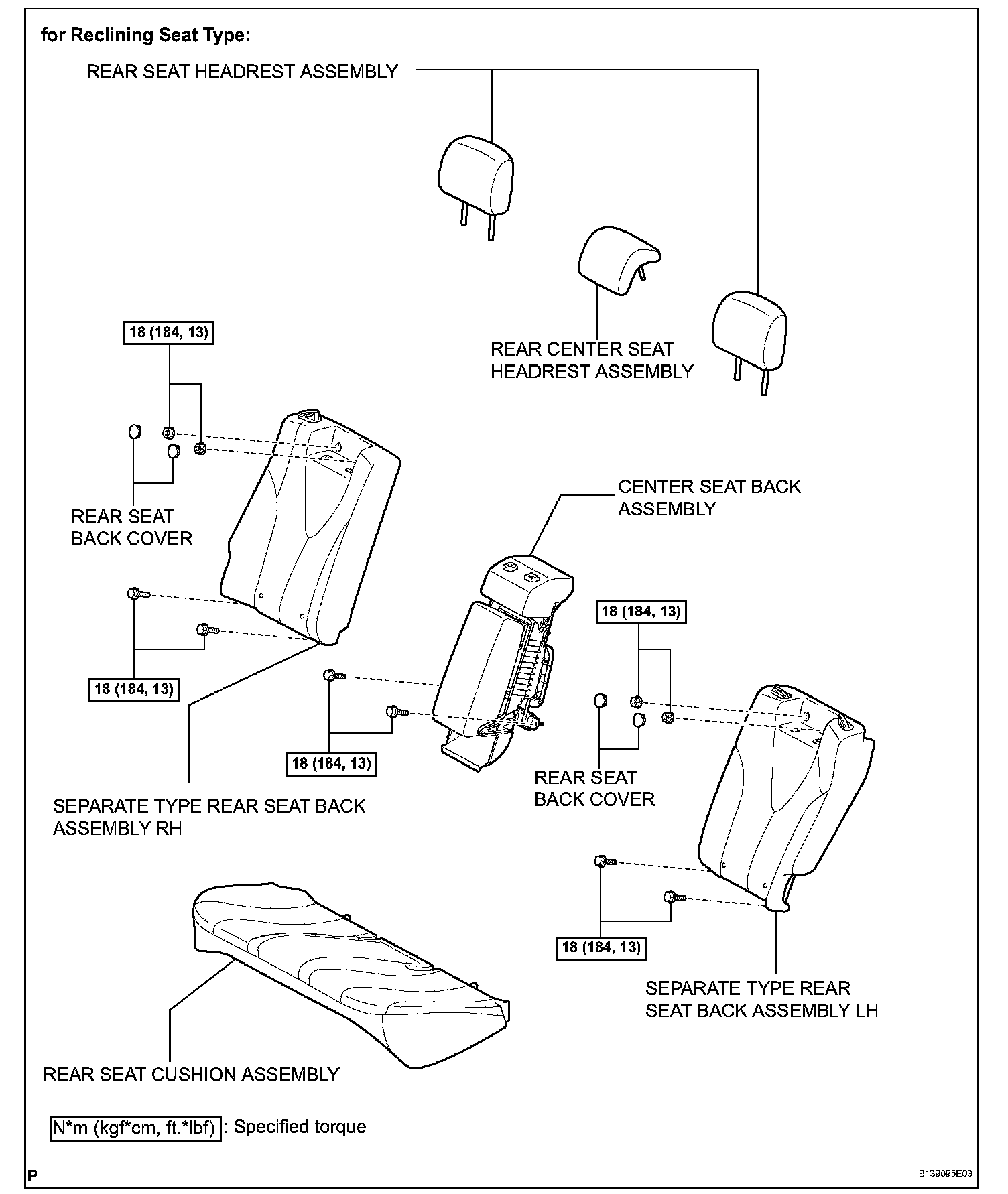 for Reclining Seat Type:

REAR SEAT HEADREST ASSEMBLY

REAR CENTER SEAT HEADREST ASSEMBLY

18 (184, 13)

REAR SEAT BACK COVER

CENTER SEAT BACK ASSEMBLY

18 (184, 13)

18 (184, 13)

18 (184, 13)

REAR SEAT BACK COVER

SEPARATE TYPE REAR SEAT BACK ASSEMBLY RH

18 (184, 13)

SEPARATE TYPE REAR SEAT BACK ASSEMBLY LH

REAR SEAT CUSHION ASSEMBLY

N*m (kgf*cm, ft.*lbf) : Specified torque

P

B139095E03