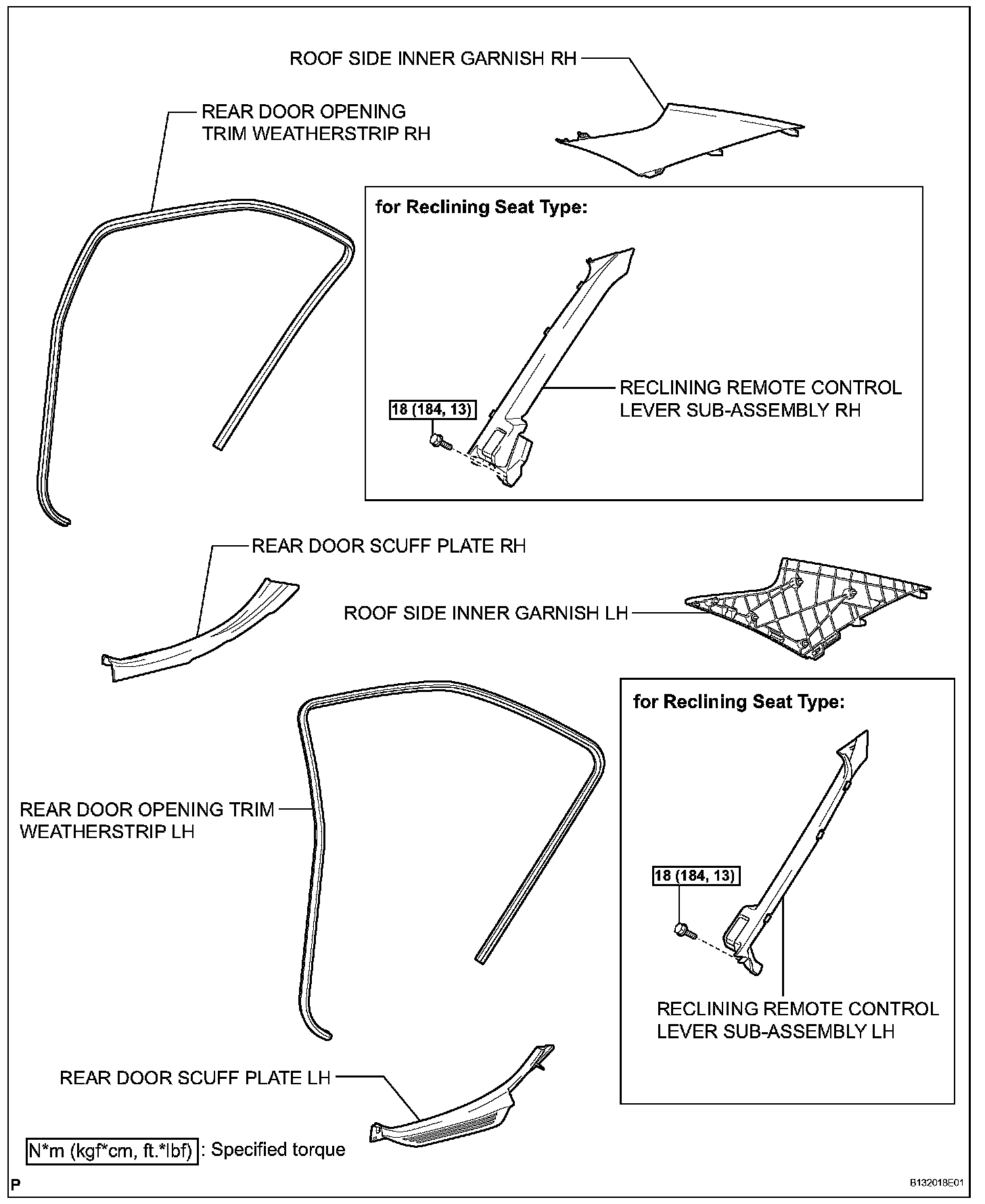 ROOF SIDE INNER GARNISH RH

REAR DOOR OPENING TRIM WEATHERSTRIP RH

for Reclining Seat Type:

18 (184, 13)

RECLINING REMOTE CONTROL LEVER SUB-ASSEMBLY RH

REAR DOOR SCUFF PLATE RH

ROOF SIDE INNER GARNISH LH

for Reclining Seat Type:

REAR DOOR OPENING TRIM WEATHERSTRIP LH

18 (184, 13)

RECLINING REMOTE CONTROL LEVER SUB-ASSEMBLY LH

REAR DOOR SCUFF PLATE LH

N*m (kgf*cm, ft.*lbf) : Specified torque

P

B132018E01